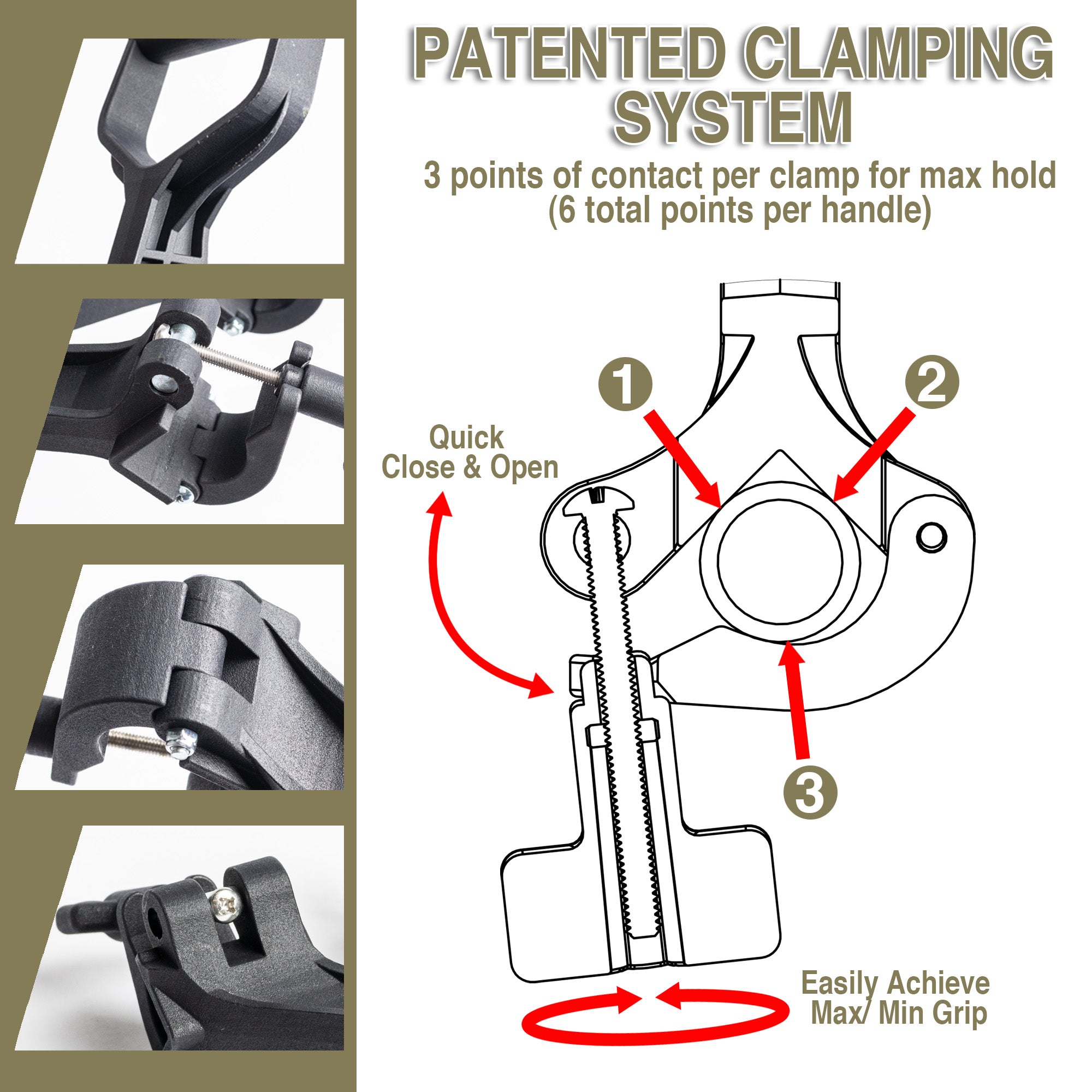 PATENTED CLAMPING SYSTEM

3 points of contact per clamp for max hold
(6 total points per handle)

1

2

Quick
Close & Open

3

Easily Achieve
Max/ Min Grip